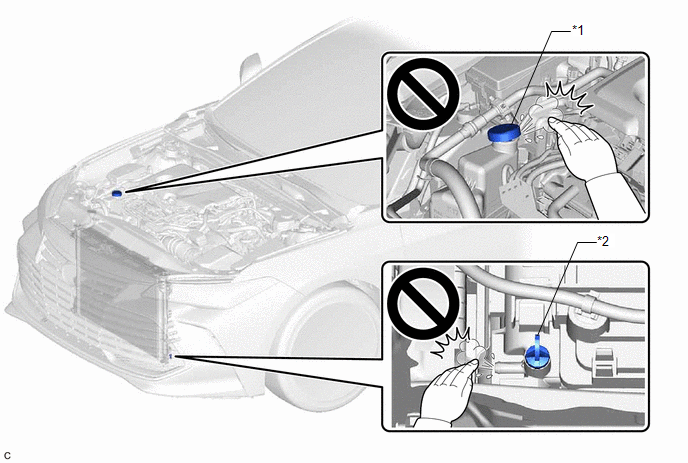 *1

*2

C