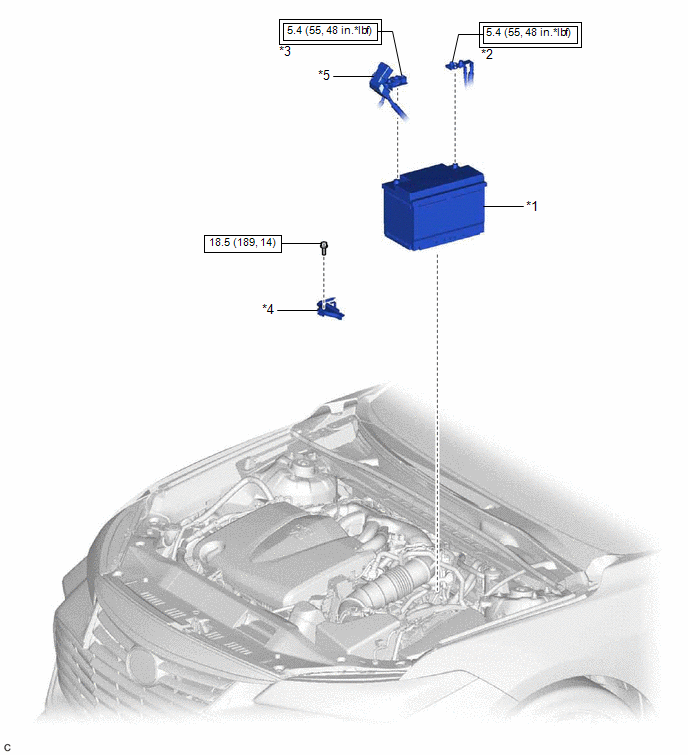 5.4 (55, 48 in.*lbf)

*3

5.4 (55, 48 in.*lbf)

*2

*5

*1

18.5 (189, 14)

*4

C