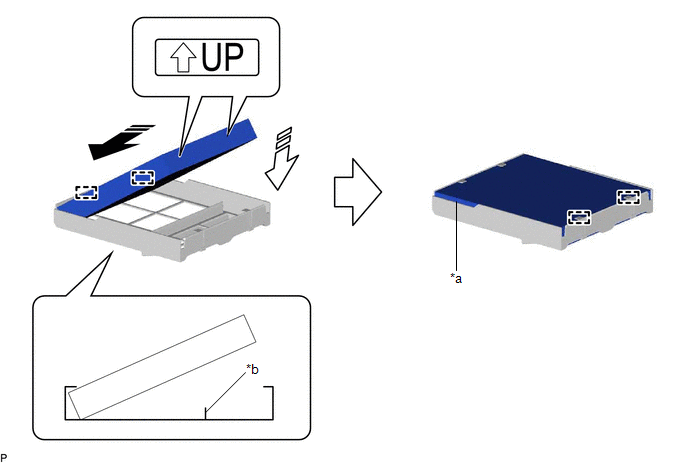 UP

*a

*b

P