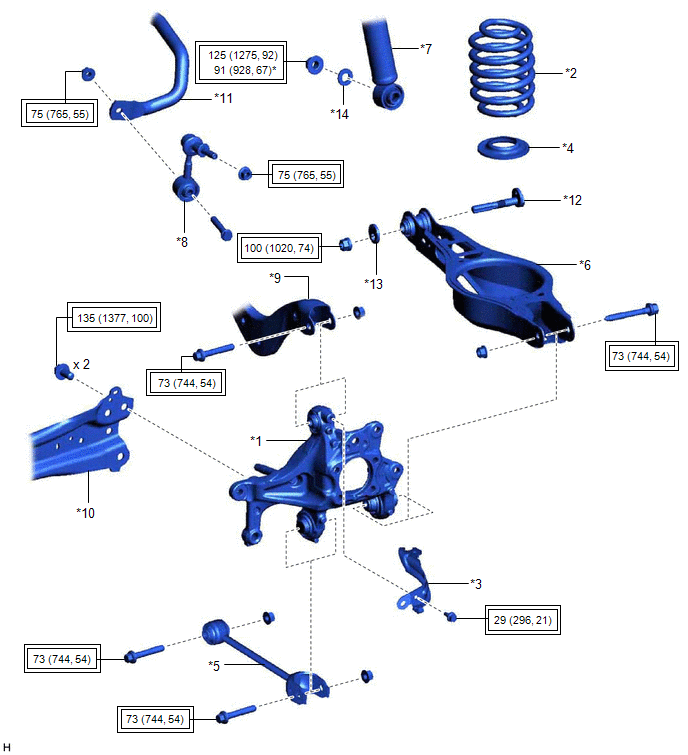 125 (1275, 92)
91 (928, 67)*

*7

*2

75 (765, 55)

*11

*14

*4

75 (765, 55)

*12

*8

100 (1020, 74)

*13

*6

*9

135 (1377, 100)

x 2

73 (744, 54)

73 (744, 54)

*1

*10

*3

29 (296, 21)

73 (744, 54)

*5

73 (744, 54)

H