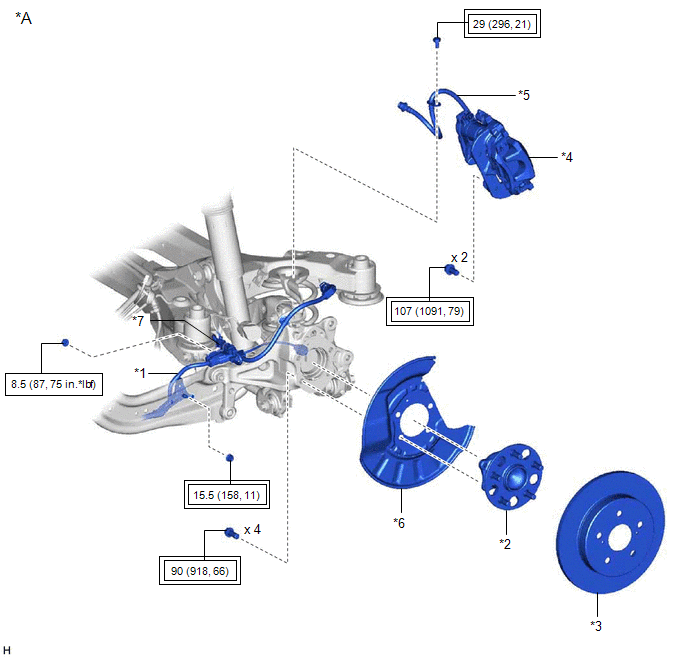 *A

29 (296, 21)

*5

*4

x 2

107 (1091, 79)

*7

8.5 (87, 75 in.*lbf)

*1

15.5 (158, 11)

x 4

90 (918, 66)

*6

*2

*3

H