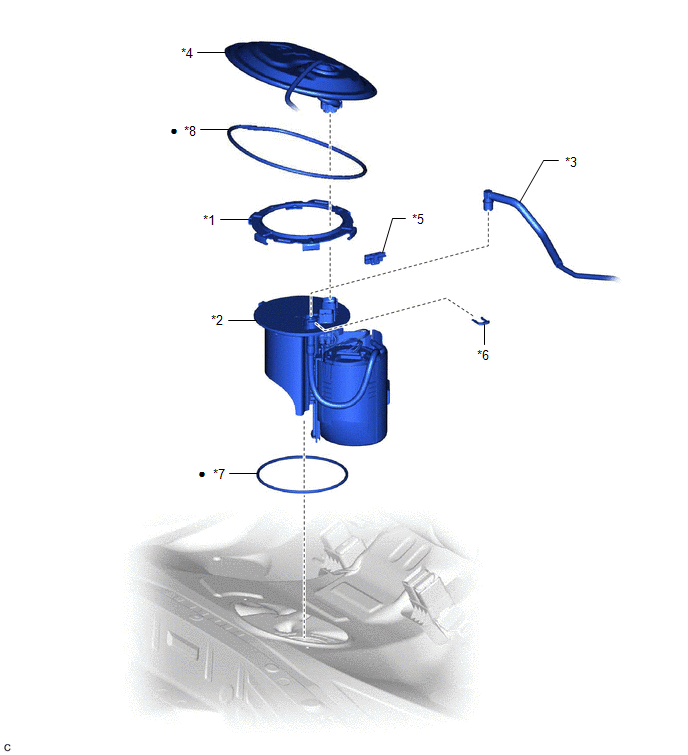 *4

● *8

*3

*1

*5

*2

*6

● *7

C