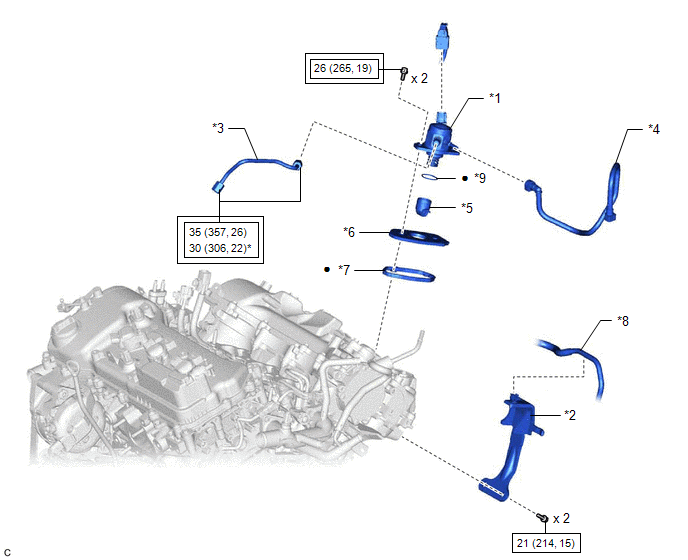 26 (265, 19)

x 2

*1

*3

*4

● *9

*5

35 (357, 26)
30 (306, 22)*

*6

● *7

*8

*2

x 2

21 (214, 15)

C