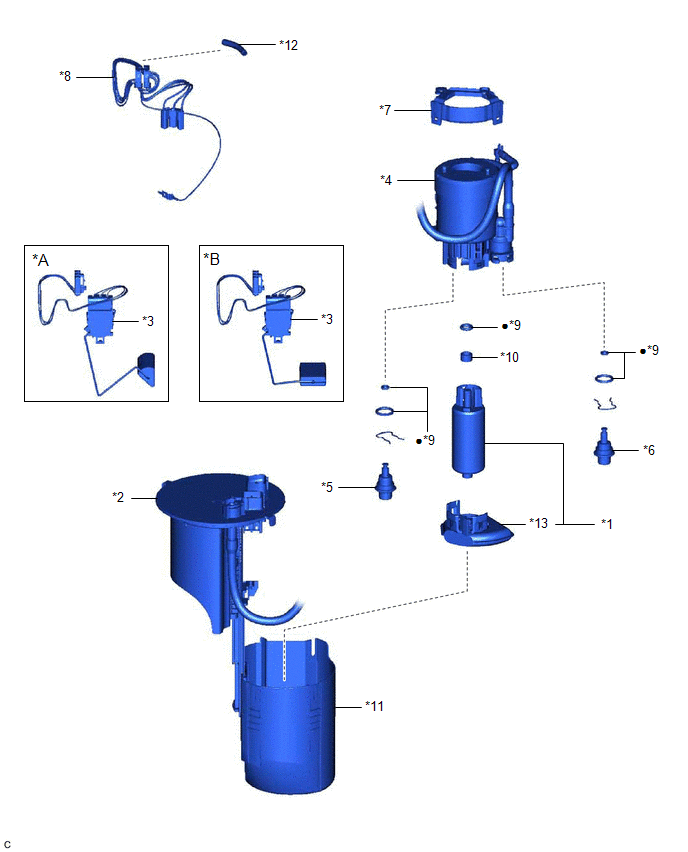 *12
*8
*7
*4
*A
*3
*B
*3
●*9
*10
●*9
●*9
*6
*5
*2
*13
*1
*11
C