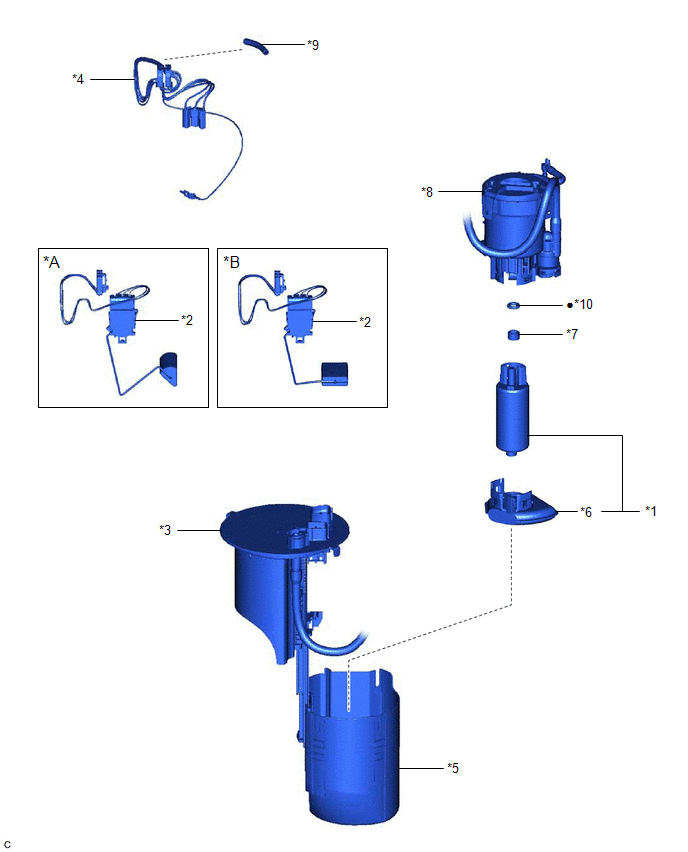 *9
*4
*8
*A
*2
*B
*2
●*10
*7
*6
*1
*3
*5
C