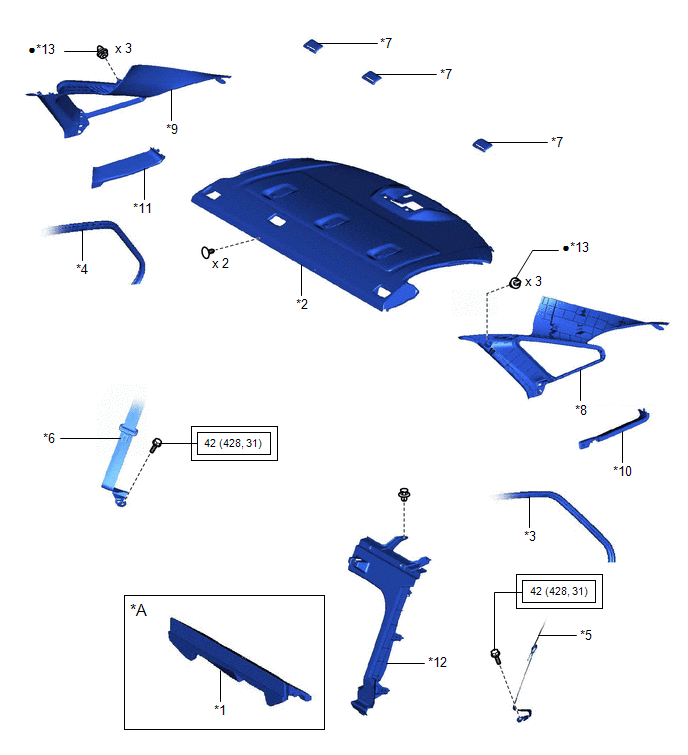 ●*13
x 3
*7
*7
*9
*7
*11
*4
x 2
*2
●*13
x 3
*8
*6
42 (428, 31)
*10
*3
42 (428, 31)
*A
*5
*12
*1