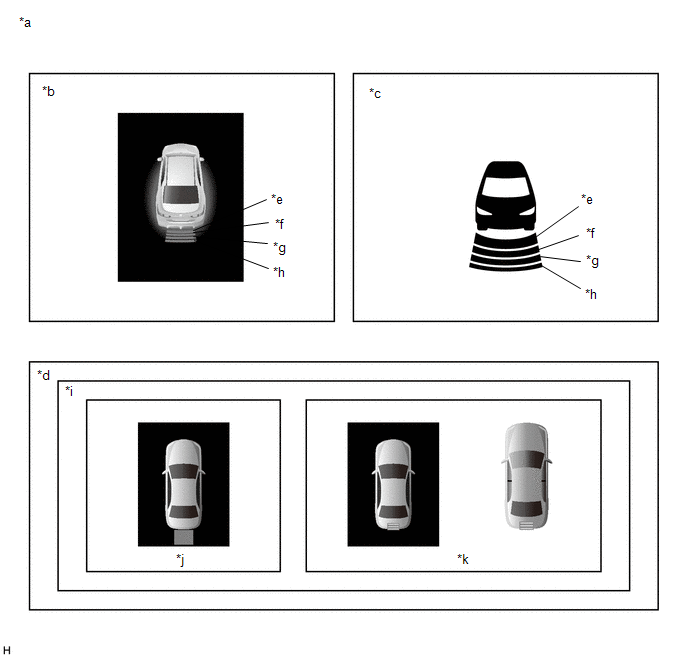 *a

*b

*e

*f

*g

*h

*c

*e

*f

*g

*h

*d

*i

*j

*k

H