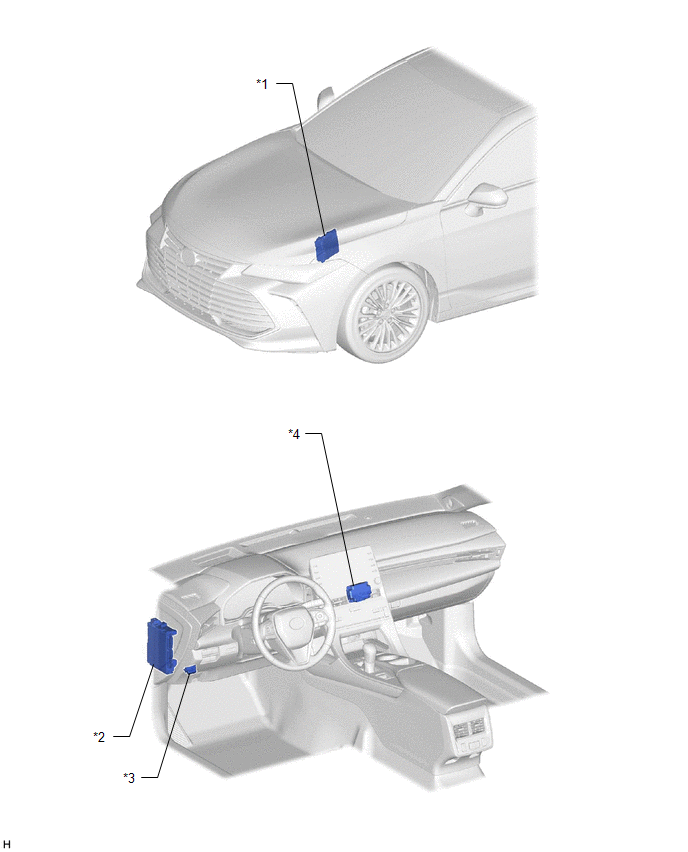 *1

*4

*2

*3

H