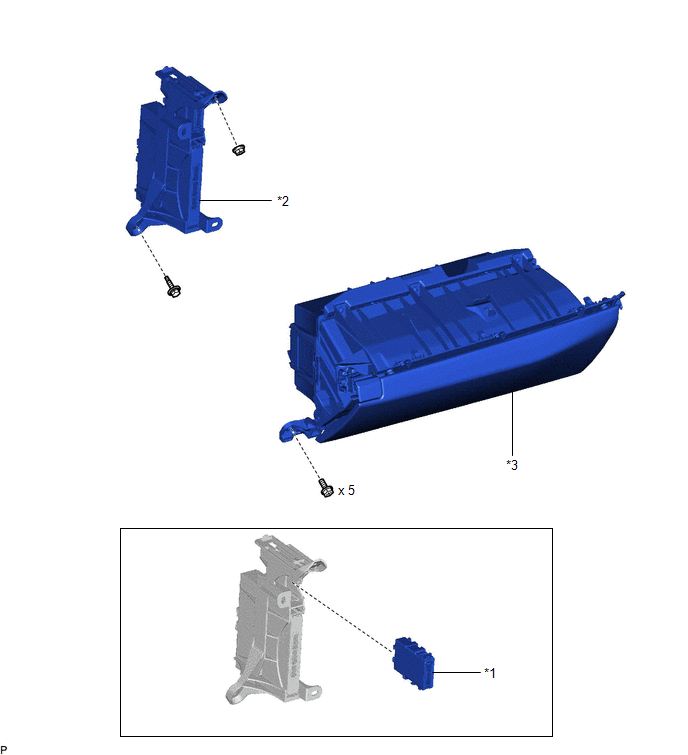 *2

*3

x 5

*1

P