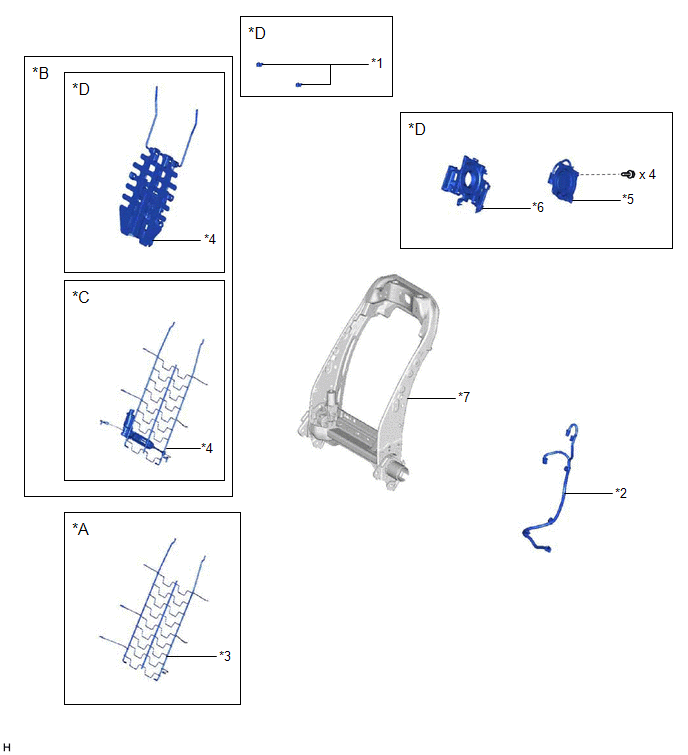 *D
*1

*B
*D
*4

*C
*4

*D
x 4
*6
*5

*7

*2

*A
*3

H